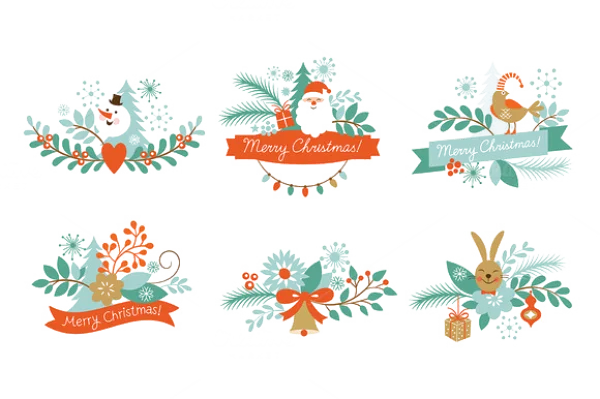 Merry Christmas!

Merry Christmas!

Merry Christmas!